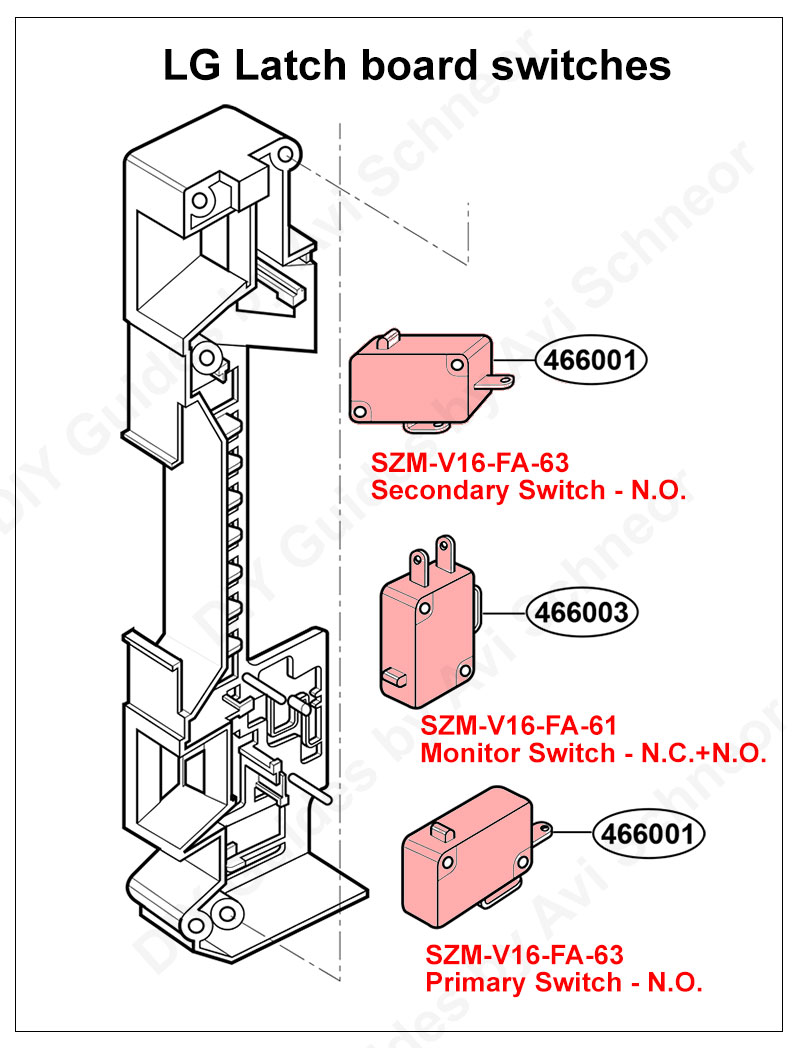 LG Latch board switches

466001

SZM-V16-FA-63
Secondary Switch - N.O.

466003

SZM-V16-FA-61
Monitor Switch - N.C.+N.O.

466001

SZM-V16-FA-63
Primary Switch - N.O.

DIY Guides by Avi Schneor