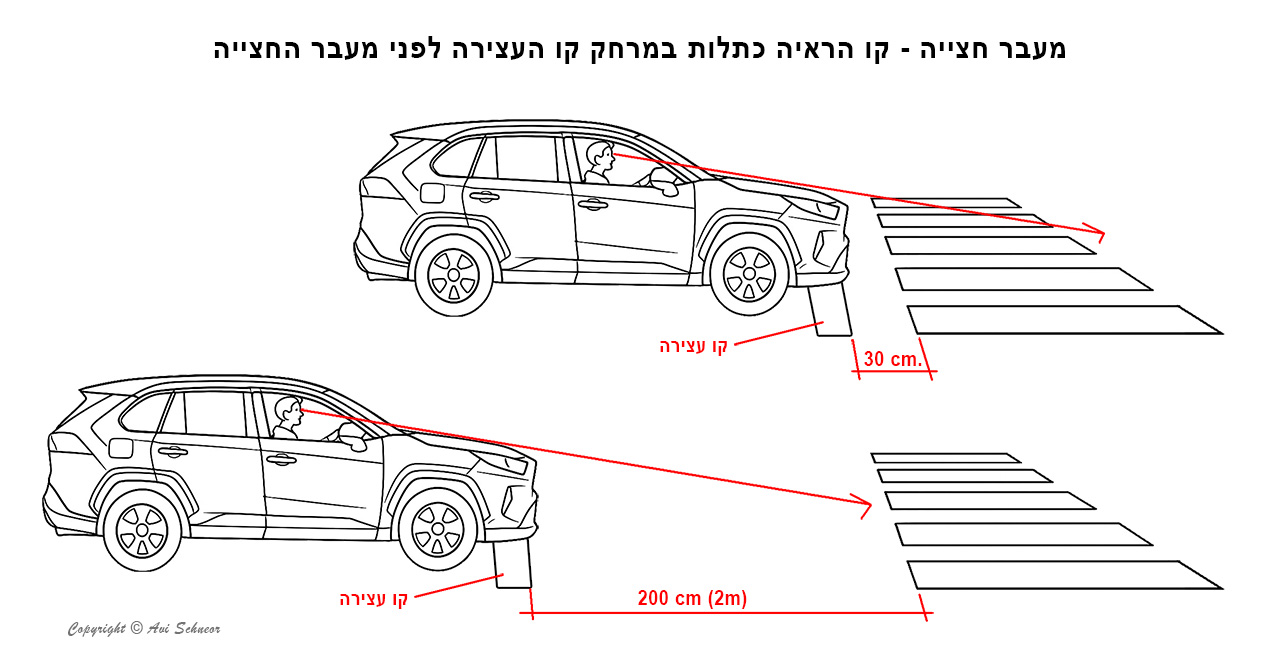 מעבר חצייה - קו הראיה כתלות במרחק קו העצירה לפני מעבר החצייה

קו עצירה

30 cm.

קו עצירה

200 cm (2m)

Copyright © Avi Schneor